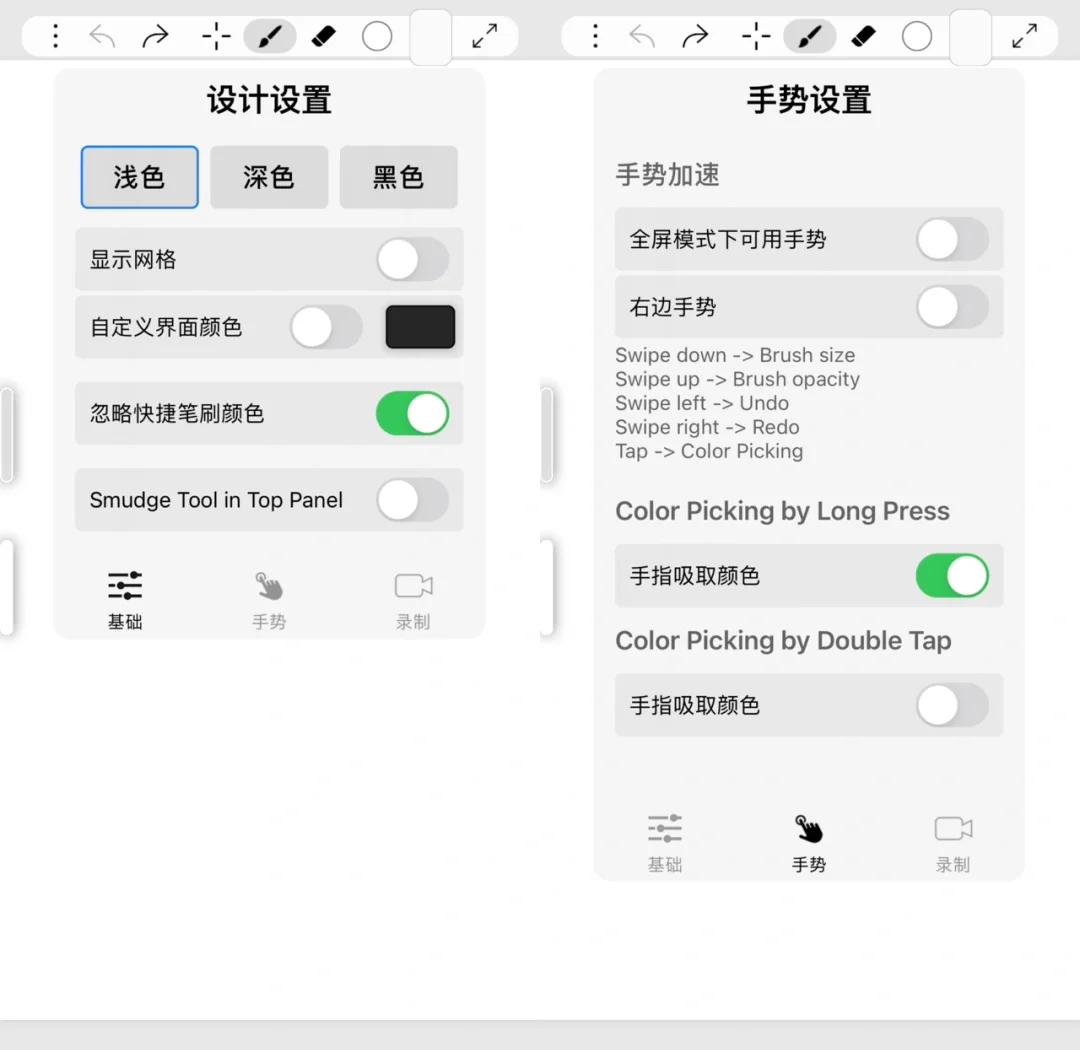 设计设置

浅色 深色 黑色

显示网格

自定义界面颜色

忽略快捷笔刷颜色

Smudge Tool in Top Panel

基础 手势 录制

手势设置

手势加速

全屏模式下可用手势

右边手势

Swipe down -> Brush size
Swipe up -> Brush opacity
Swipe left -> Undo
Swipe right -> Redo
Tap -> Color Picking

Color Picking by Long Press

手指吸取颜色

Color Picking by Double Tap

手指吸取颜色

基础 手势 录制