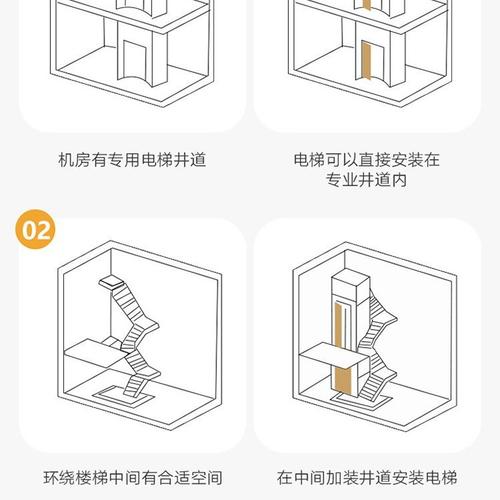 机房有专用电梯井道

电梯可以直接安装在专业井道内

02

环绕楼梯中间有合适空间

在中间加装井道安装电梯