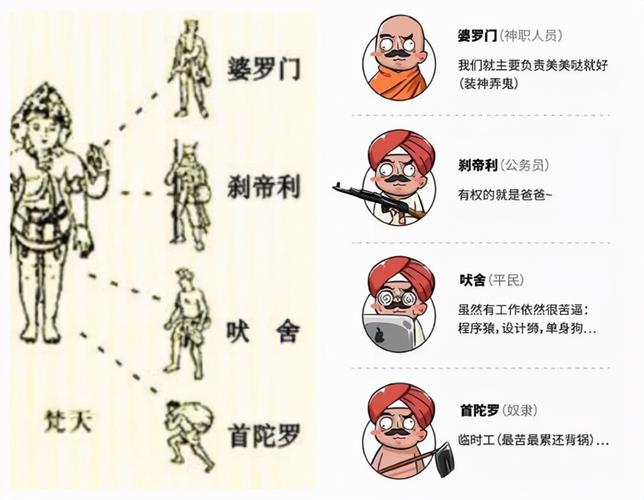 婆罗门

刹帝利

吠 舍

首陀罗

梵天

婆罗门（神职人员）
我们就主要负责美美哒就好（装神弄鬼）

刹帝利（公务员）
有权的就是爸爸~

吠舍（平民）
虽然有工作依然很苦逼：程序猿，设计狮，单身狗...

首陀罗（奴隶）
临时工（最苦最累还背锅）...