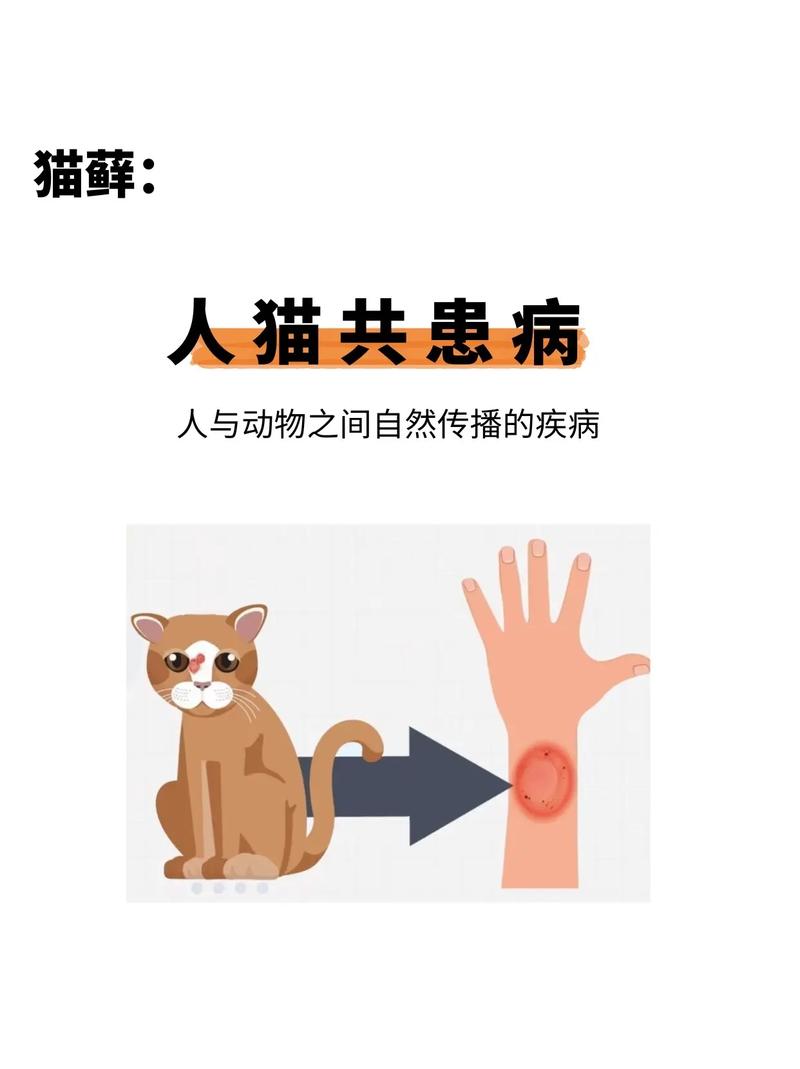 猫藓：

人猫共患病

人与动物之间自然传播的疾病