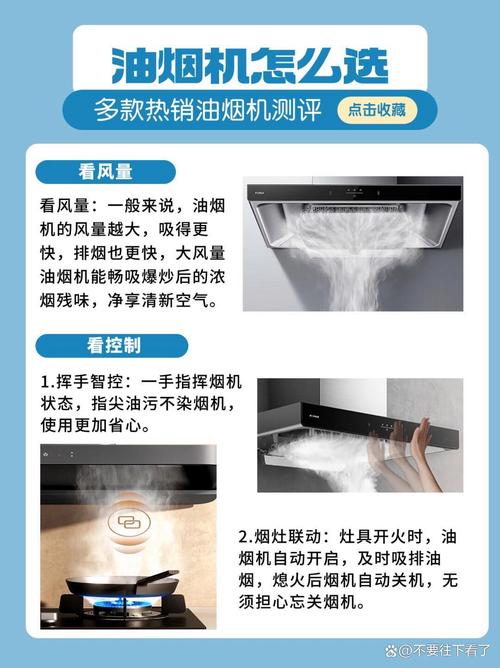 油烟机怎么选

多款热销油烟机测评

点击收藏

看风量

看风量：一般来说，油烟机的风量越大，吸得更快，排烟也更快，大风量油烟机能畅吸爆炒后的浓烟残味，净享清新空气。

看控制

1.挥手智控：一手指挥烟机状态，指尖油污不染烟机，使用更加省心。

2.烟灶联动：灶具开火时，油烟机自动开启，及时吸排油烟，熄火后烟机自动关机，无须担心忘关烟机。

@不要往下看了